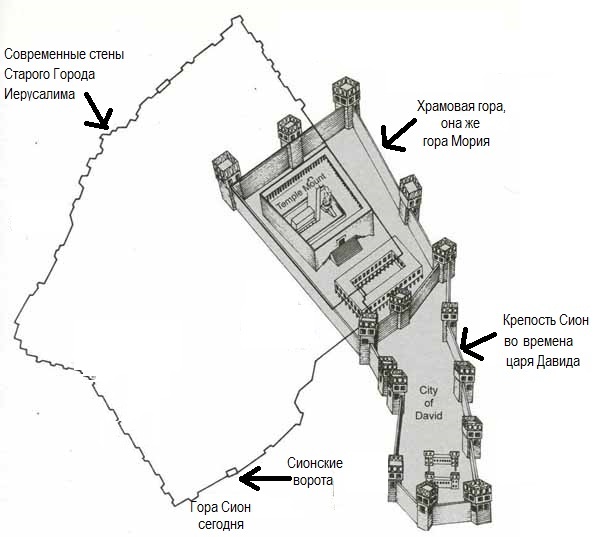 Современные стены Старого Города Иерусалима

Храмовая гора, она же гора Мория

Temple Mount

Крепость Сион во времена царя Давида

City of David

Сионские ворота

Гора Сион сегодня