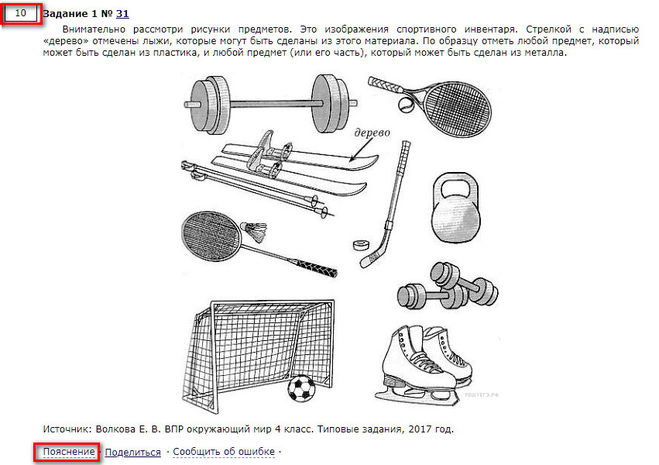 10

Задание 1 № 31

Внимательно рассмотри рисунки предметов. Это изображения спортивного инвентаря. Стрелкой с надписью «дерево» отмечены лыжи, которые могут быть сделаны из этого материала. По образцу отметь любой предмет, который может быть сделан из пластика, и любой предмет (или его часть), который может быть сделан из металла.

дерево

Источник: Волкова Е. В. ВПР окружающий мир 4 класс. Типовые задания, 2017 год.

Пояснение · Поделиться · Сообщить об ошибке ·