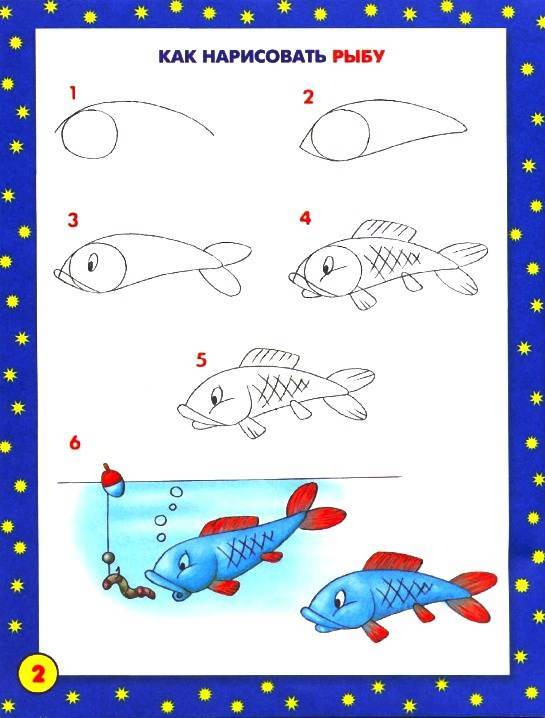 КАК НАРИСОВАТЬ РЫБУ

1

2

3

4

5

6

2