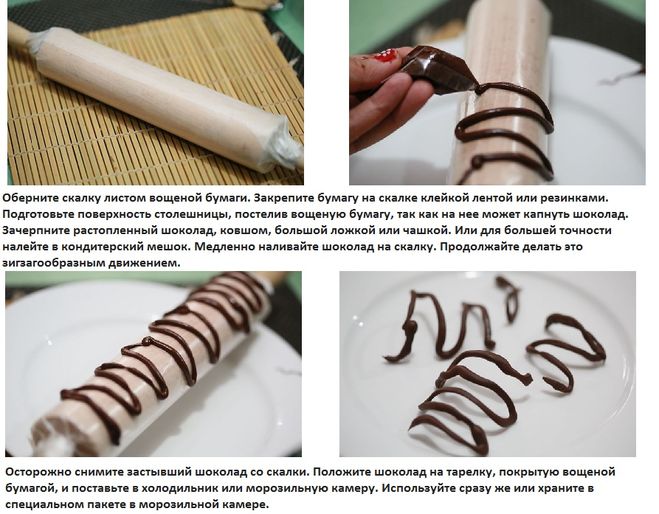 Оберните скалку листом вощеной бумаги. Закрепите бумагу на скалке клейкой лентой или резинками. Подготовьте поверхность столешницы, постелив вощеную бумагу, так как на нее может капнуть шоколад. Зачерпните растопленный шоколад, ковшом, большой ложкой или чашкой. Или для большей точности налейте в кондитерский мешок. Медленно наливайте шоколад на скалку. Продолжайте делать это зигзагообразным движением.

Осторожно снимите застывший шоколад со скалки. Положите шоколад на тарелку, покрытую вощеной бумагой, и поставьте в холодильник или морозильную камеру. Используйте сразу же или храните в специальном пакете в морозильной камере.